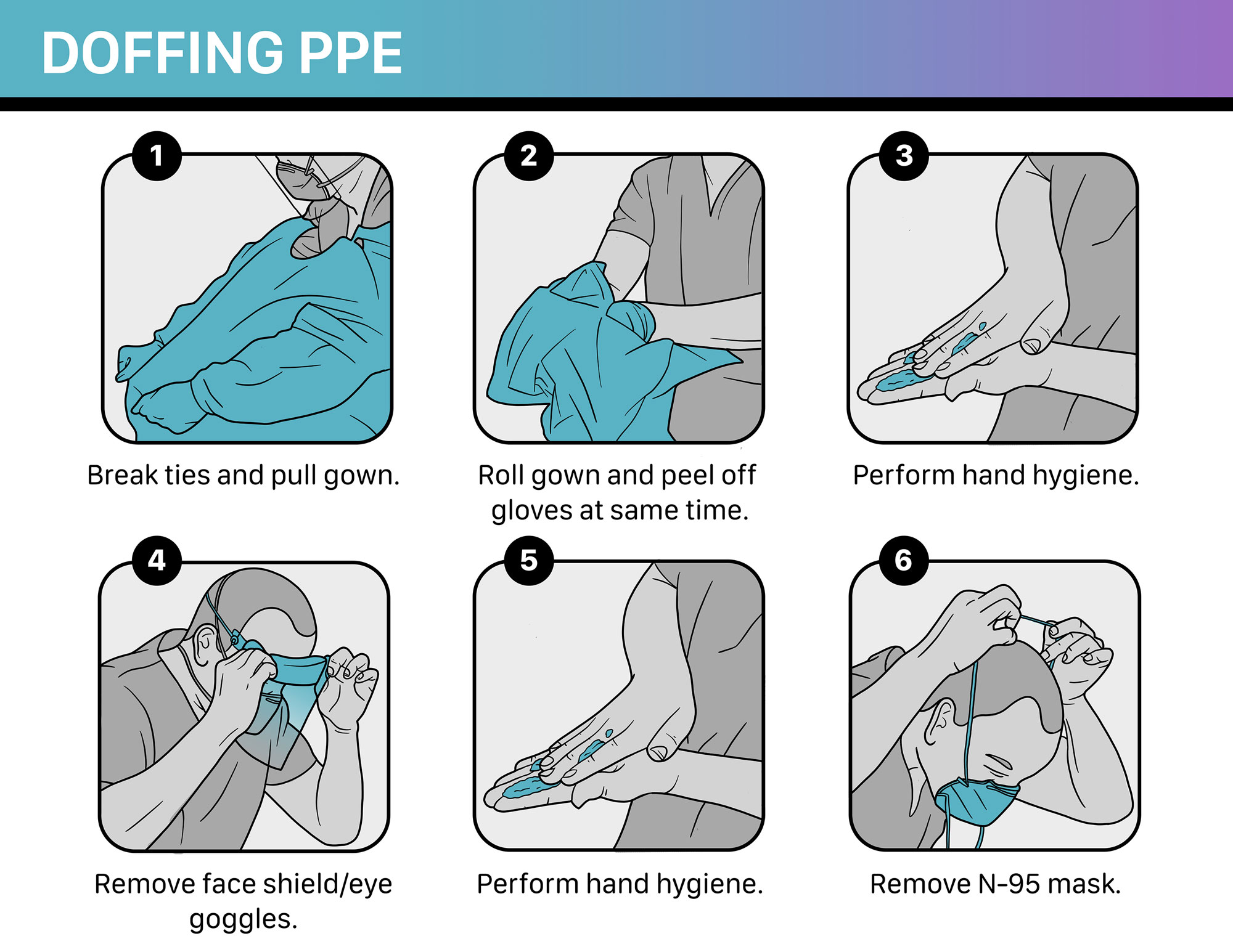 DOFFING PPE

1

Break ties and pull gown.

2

Roll gown and peel off gloves at same time.

3

Perform hand hygiene.

4

Remove face shield/eye goggles.

5

Perform hand hygiene.

6

Remove N-95 mask.